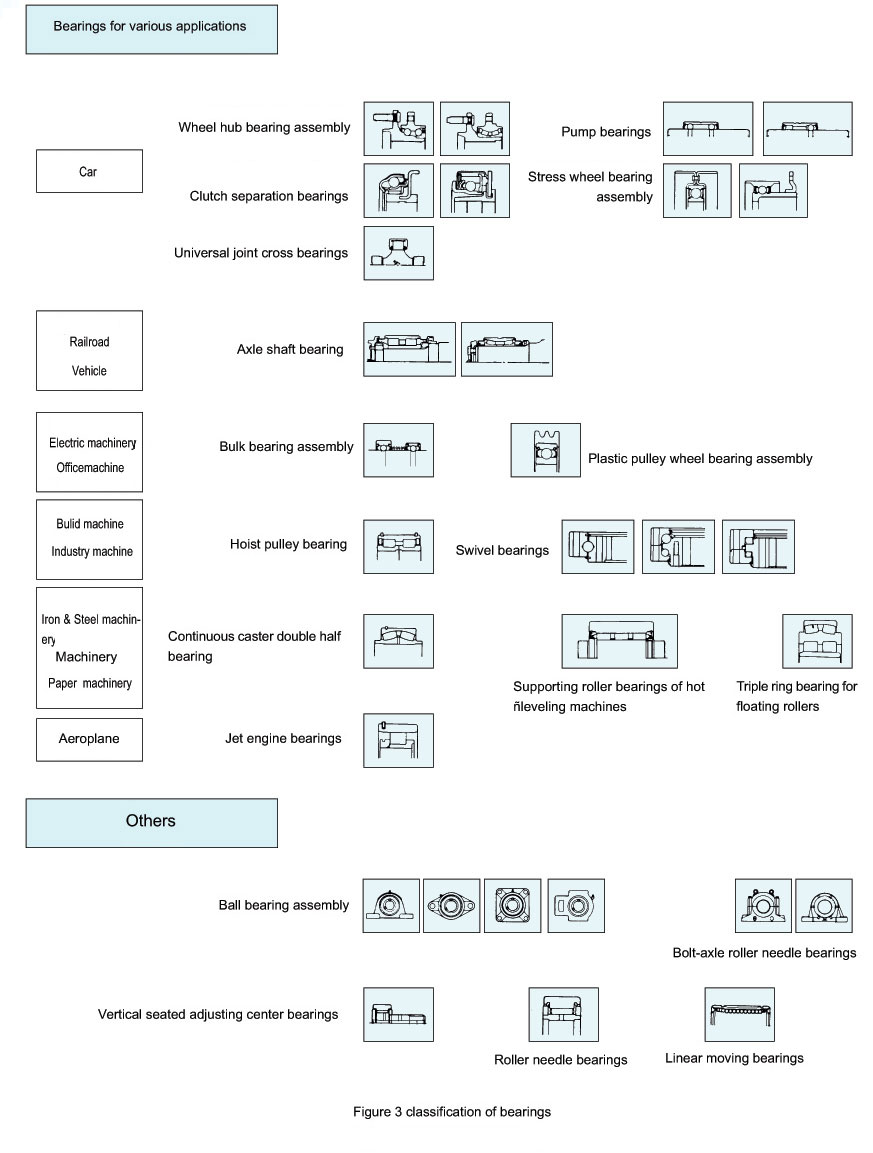 Bearings for various applications

Car

Wheel hub bearing assembly

Pump bearings

Clutch separation bearings

Stress wheel bearing assembly

Universal joint cross bearings

Railroad Vehicle

Axle shaft bearing

Electric machinery Officemachine

Bulk bearing assembly

Plastic pulley wheel bearing assembly

Bulid machine Industry machine

Hoist pulley bearing

Swivel bearings

Iron & Steel machinery Machinery Paper machinery

Continuous caster double half bearing

Supporting roller bearings of hot ñleveling machines

Triple ring bearing for floating rollers

Aeroplane

Jet engine bearings

Others

Ball bearing assembly

Bolt-axle roller needle bearings

Vertical seated adjusting center bearings

Roller needle bearings

Linear moving bearings

Figure 3 classification of bearings